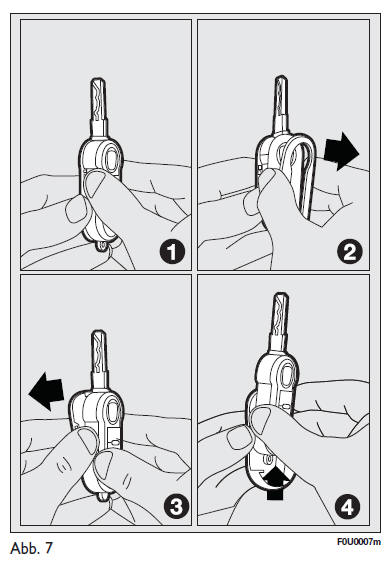 1

2

3

4

Abb. 7

F0U0007m